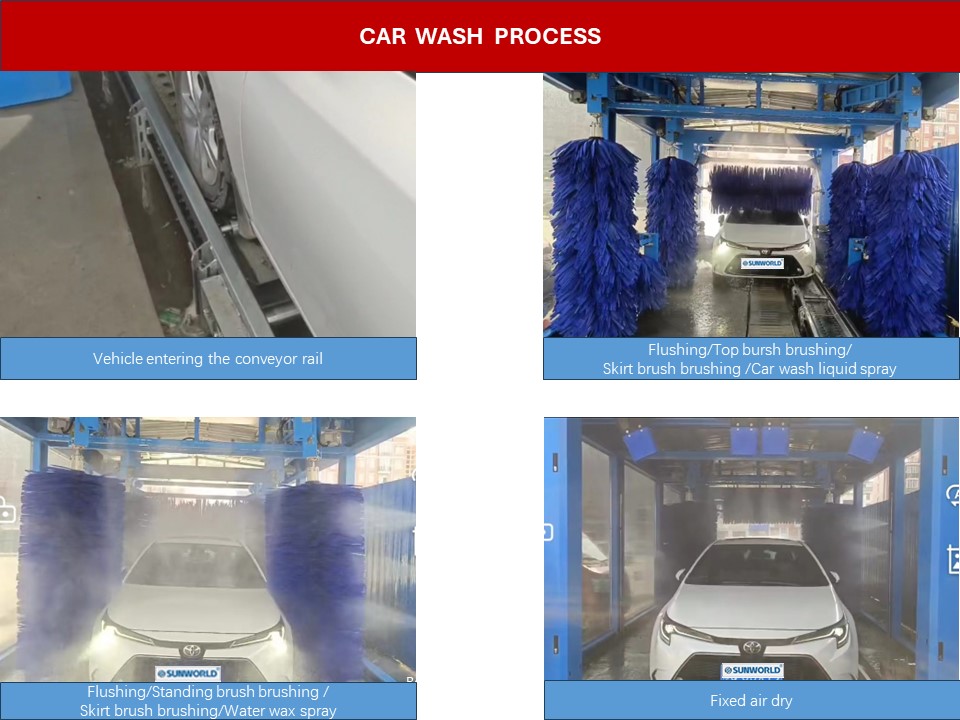 CAR WASH PROCESS

Vehicle entering the conveyor rail

SUNWORLD

Flushing/Top bursh brushing/
Skirt brush brushing /Car wash liquid spray

SUNWORLD

Flushing/Standing brush brushing /
Skirt brush brushing/Water wax spray

SUNWORLD

Fixed air dry